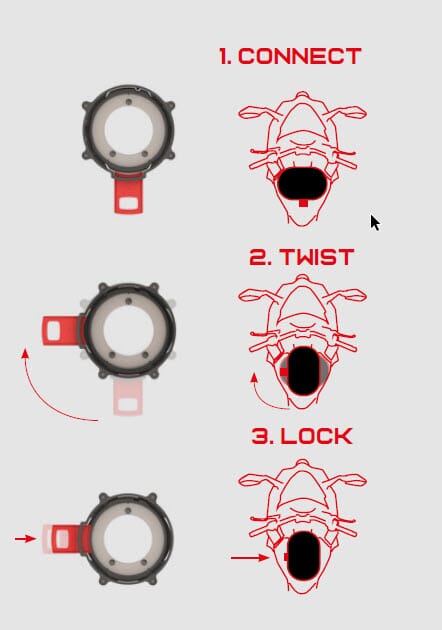 1. CONNECT

2. TWIST

3. LOCK